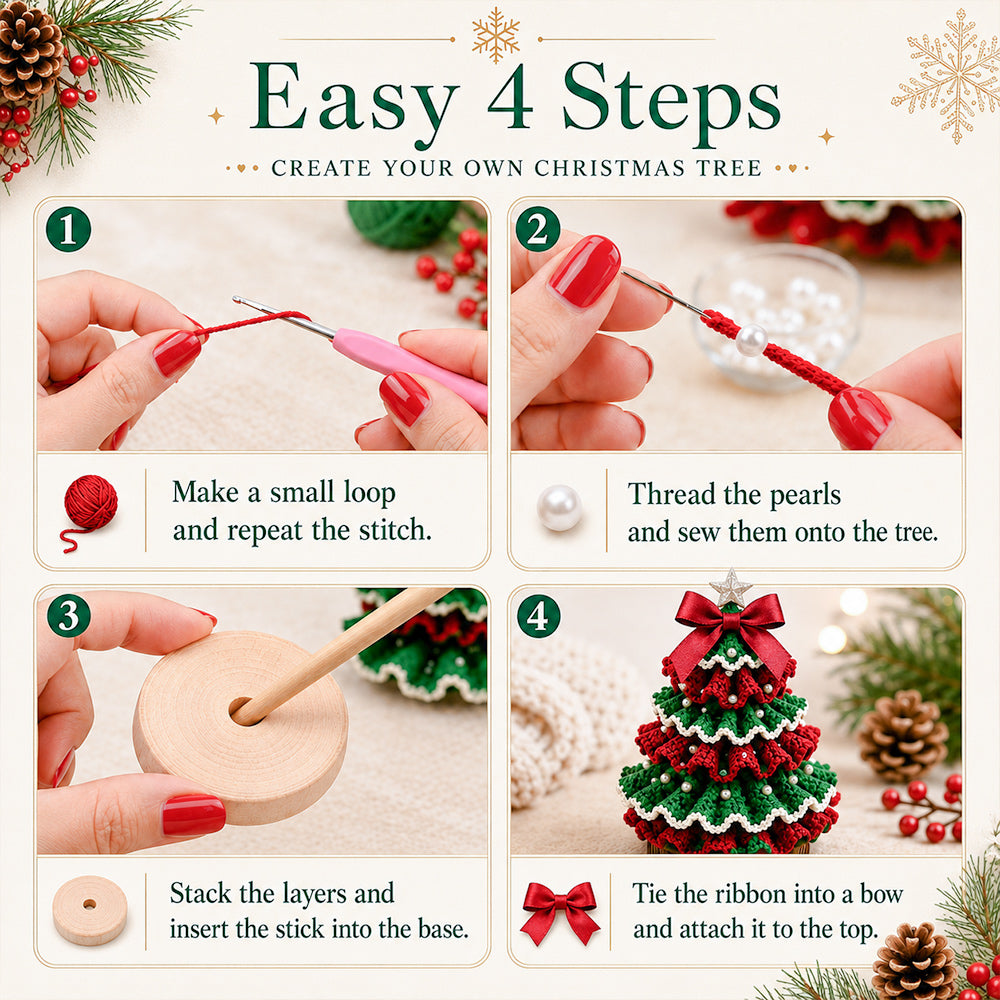 Easy 4 Steps

CREATE YOUR OWN CHRISTMAS TREE

1

Make a small loop and repeat the stitch.

2

Thread the pearls and sew them onto the tree.

3

Stack the layers and insert the stick into the base.

4

Tie the ribbon into a bow and attach it to the top.